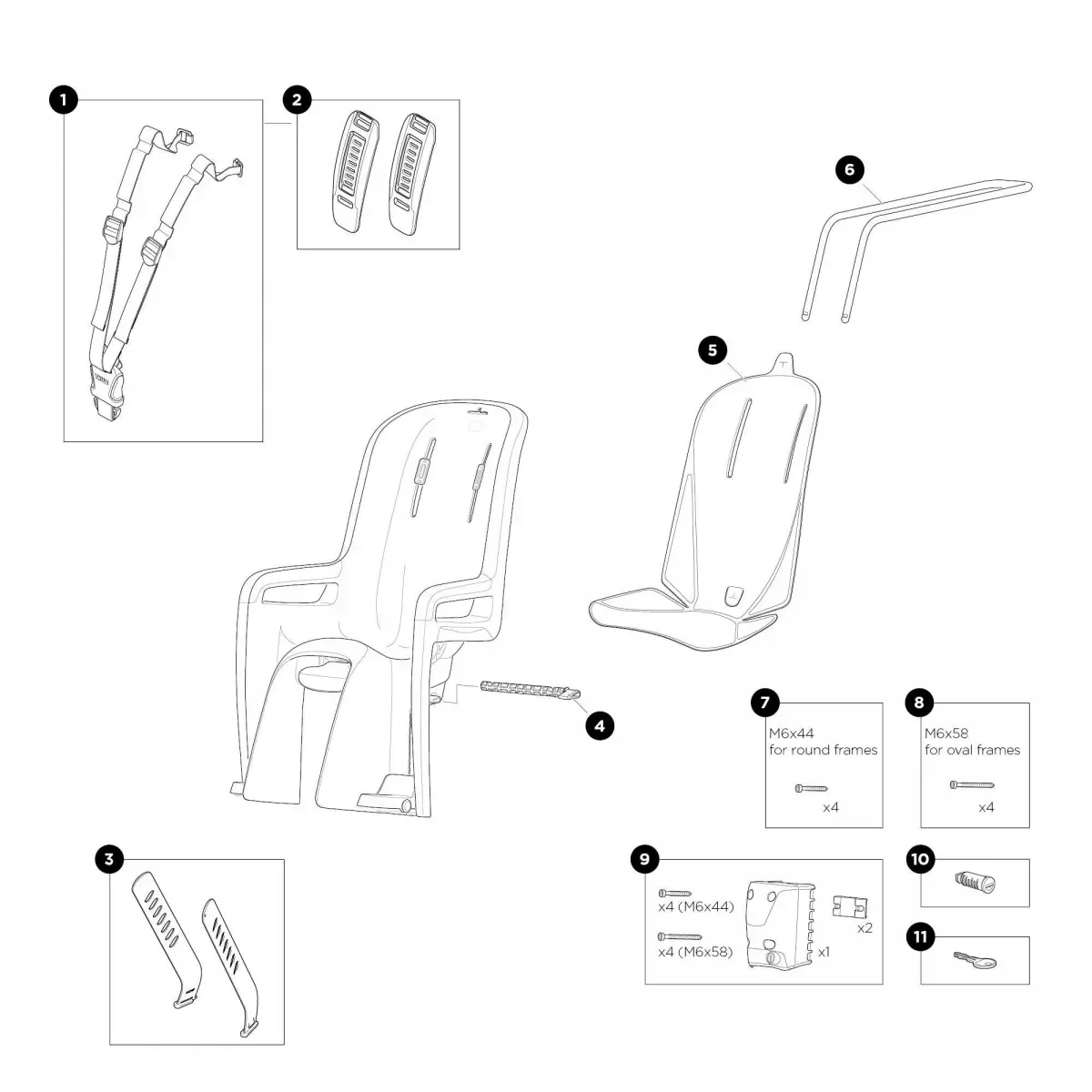 1

2

6

5

4

7
M6x44
for round frames
x4

8
M6x58
for oval frames
x4

3

9
x4 (M6x44)
x4 (M6x58)
x1
x2

10

11