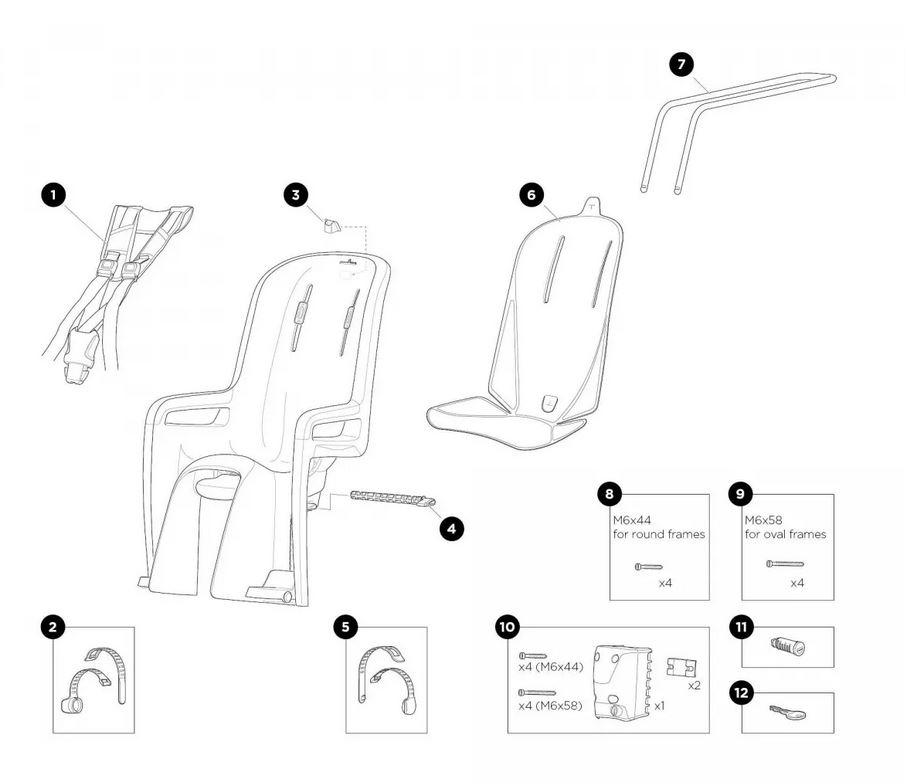 7

1

3

6

4

8
M6x44
for round frames
x4

9
M6x58
for oval frames
x4

2

5

10
x4 (M6x44)
x4 (M6x58)
x2
x1

11

12