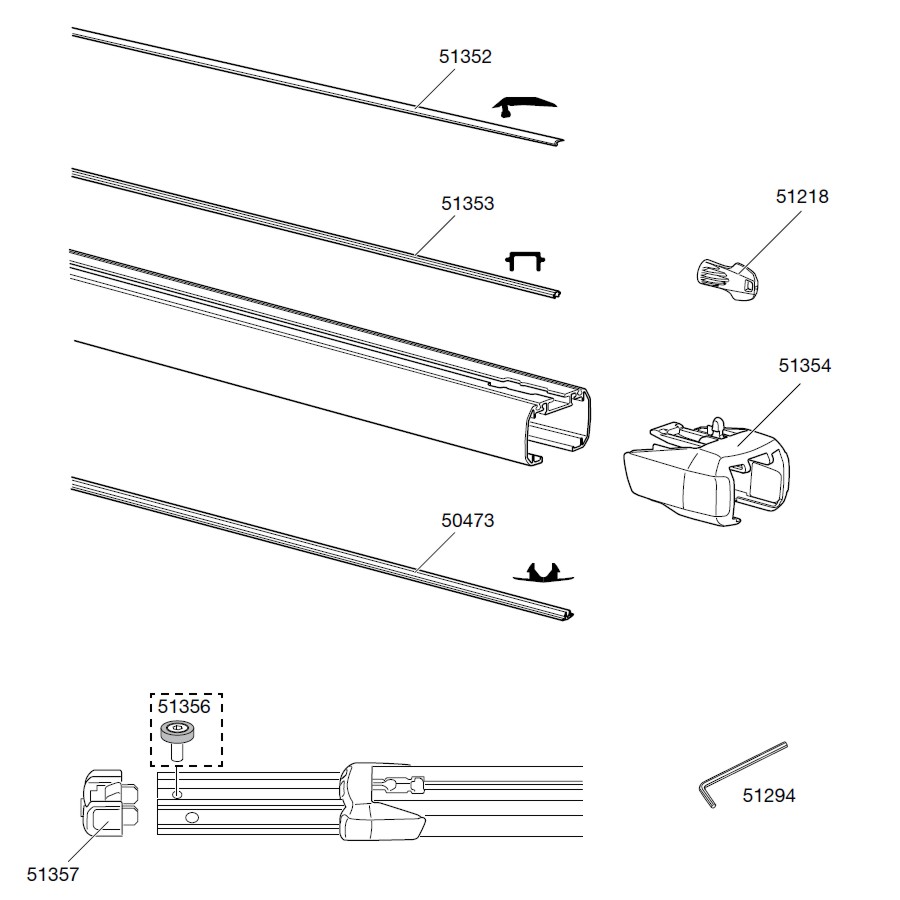 51352

51353

51218

51354

50473

51356

51294

51357