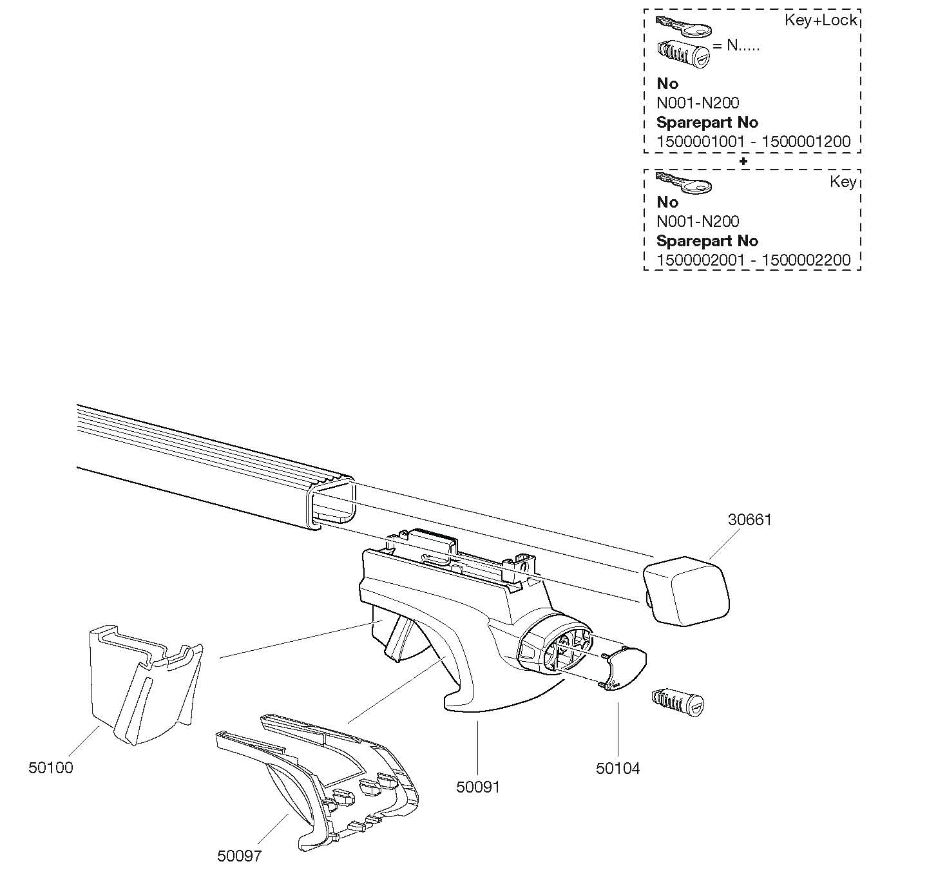 Key+Lock
= N.....
**No**
N001-N200
**Sparepart No**
1500001001 - 1500001200

+

Key
**No**
N001-N200
**Sparepart No**
1500002001 - 1500002200

30661
50100
50091
50104
50097